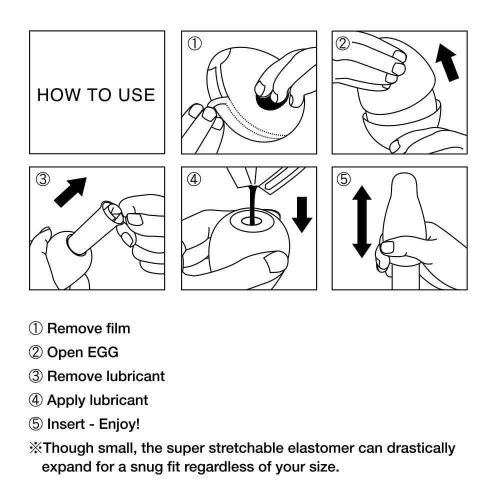 HOW TO USE

①

②

③

④

⑤

① Remove film
② Open EGG
③ Remove lubricant
④ Apply lubricant
⑤ Insert - Enjoy!
※Though small, the super stretchable elastomer can drastically expand for a snug fit regardless of your size.