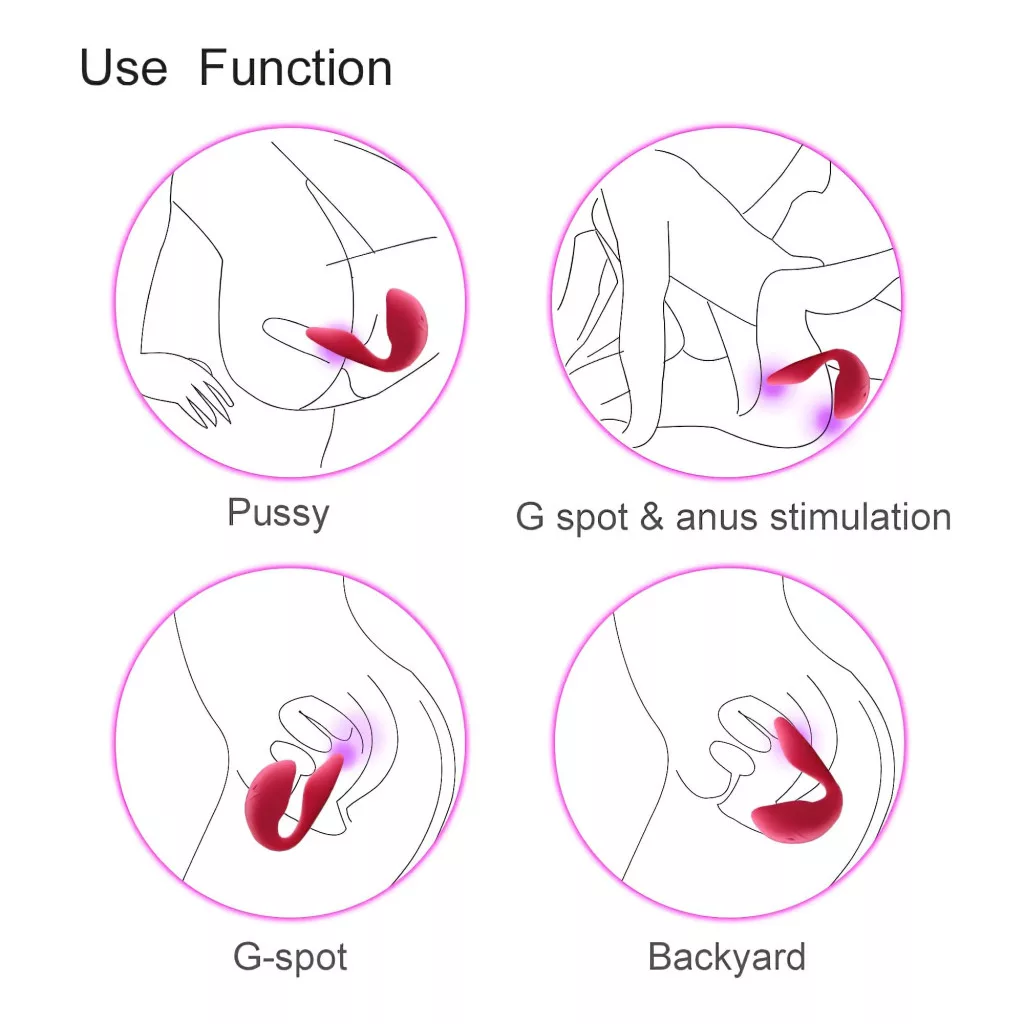 Use Function

Pussy

G spot & anus stimulation

G-spot

Backyard