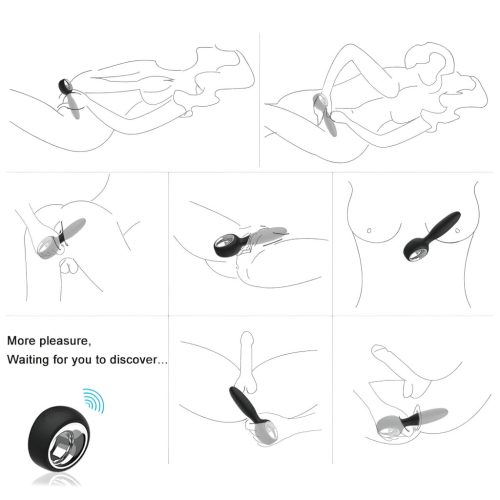 More pleasure,
Waiting for you to discover...